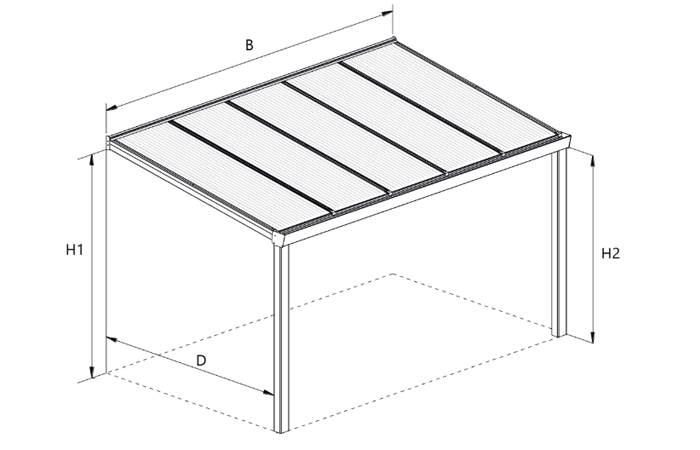 B
H1
H2
D